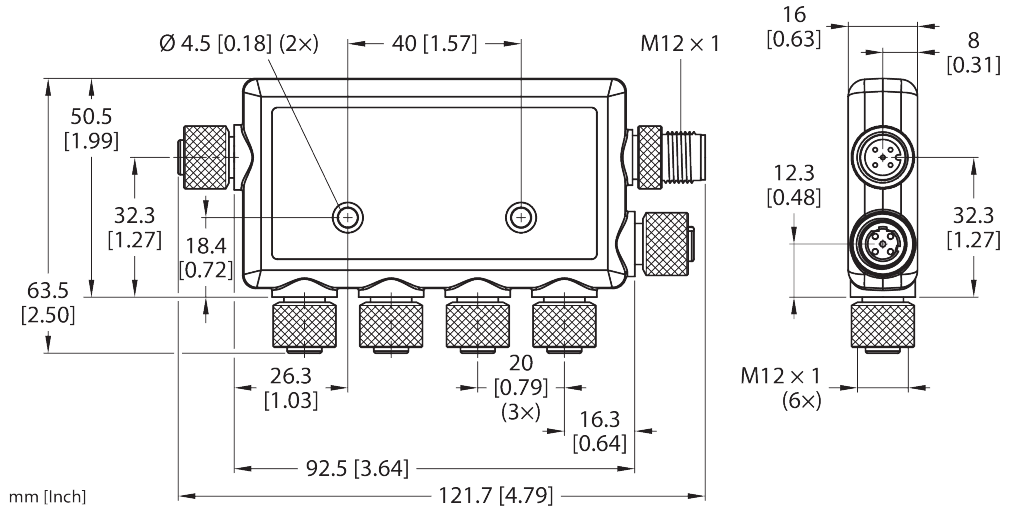 Ø 4.5 [0.18] (2×)
40 [1.57]
M12 × 1
16 [0.63]
8 [0.31]
50.5 [1.99]
32.3 [1.27]
18.4 [0.72]
63.5 [2.50]
12.3 [0.48]
32.3 [1.27]
26.3 [1.03]
20 [0.79] (3×)
16.3 [0.64]
M12 × 1 (6×)
92.5 [3.64]
121.7 [4.79]
mm [Inch]